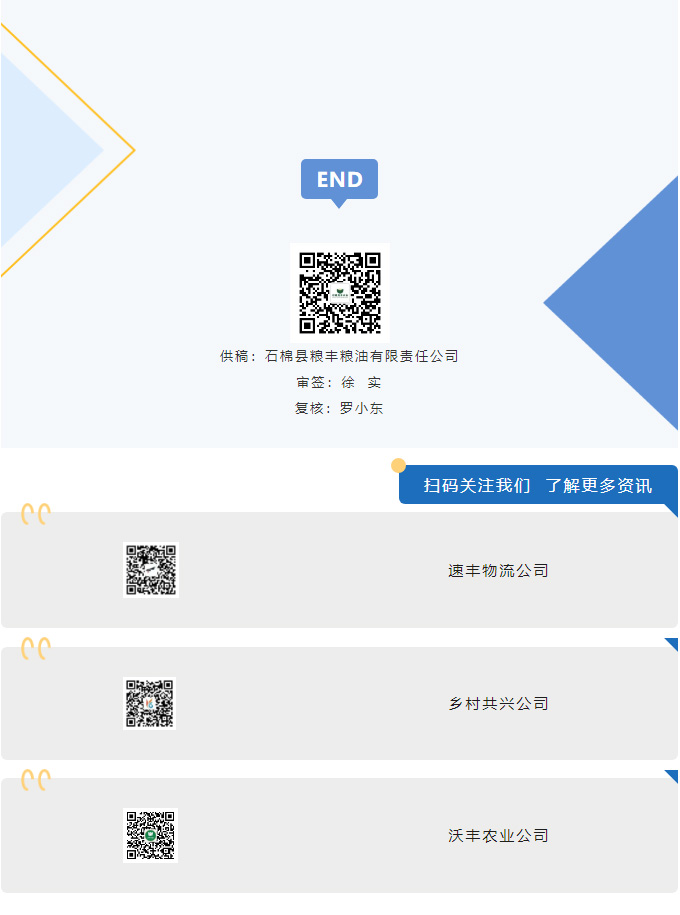 END

供稿：石棉县粮丰粮油有限责任公司

审签：徐 实

复核：罗小东

扫码关注我们 了解更多资讯

速丰物流公司

乡村共兴公司

沃丰农业公司